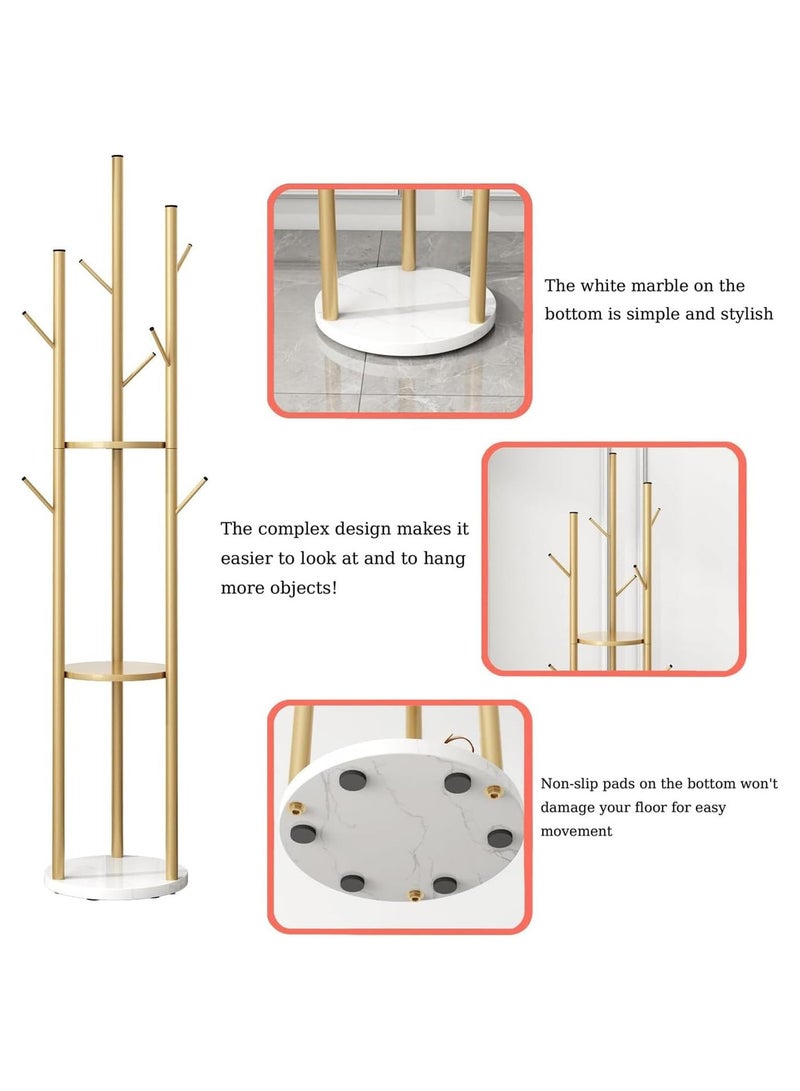 The white marble on the bottom is simple and stylish

The complex design makes it easier to look at and to hang more objects!

Non-slip pads on the bottom won't damage your floor for easy movement